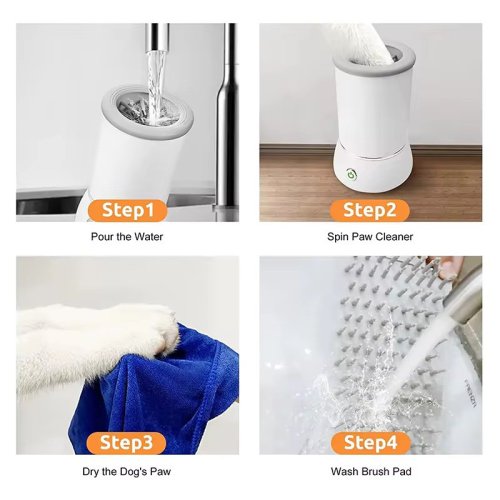 Step1

Pour the Water

Step2

Spin Paw Cleaner

Step3

Dry the Dog's Paw

Step4

Wash Brush Pad