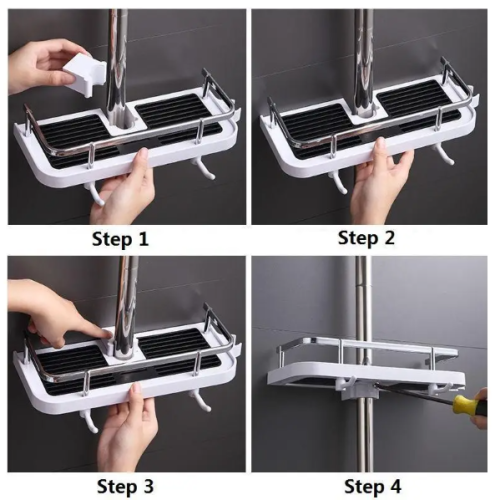 Step 1

Step 2

Step 3

Step 4