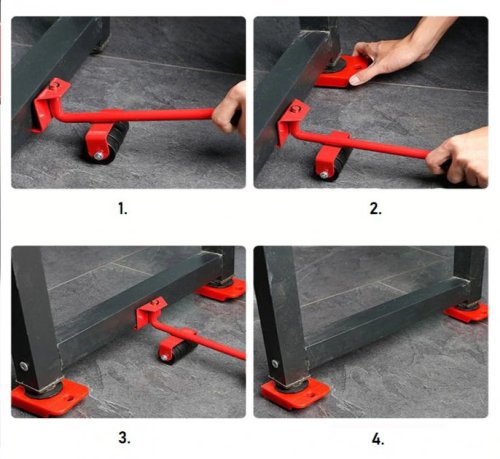 1.

2.

3.

4.