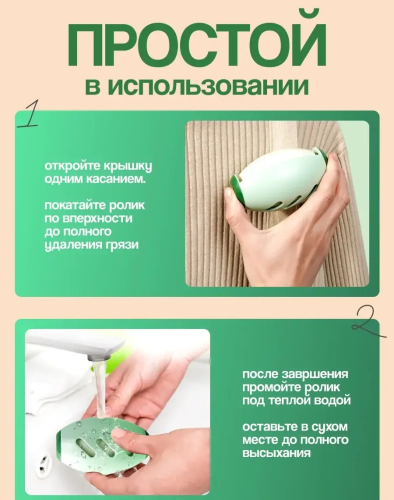 ПРОСТОЙ
в использовании

1

откройте крышку одним касанием.

покатайте ролик по вперхности до полного удаления грязи

2

после завршения промойте ролик под теплой водой

оставьте в сухом месте до полного высыхания