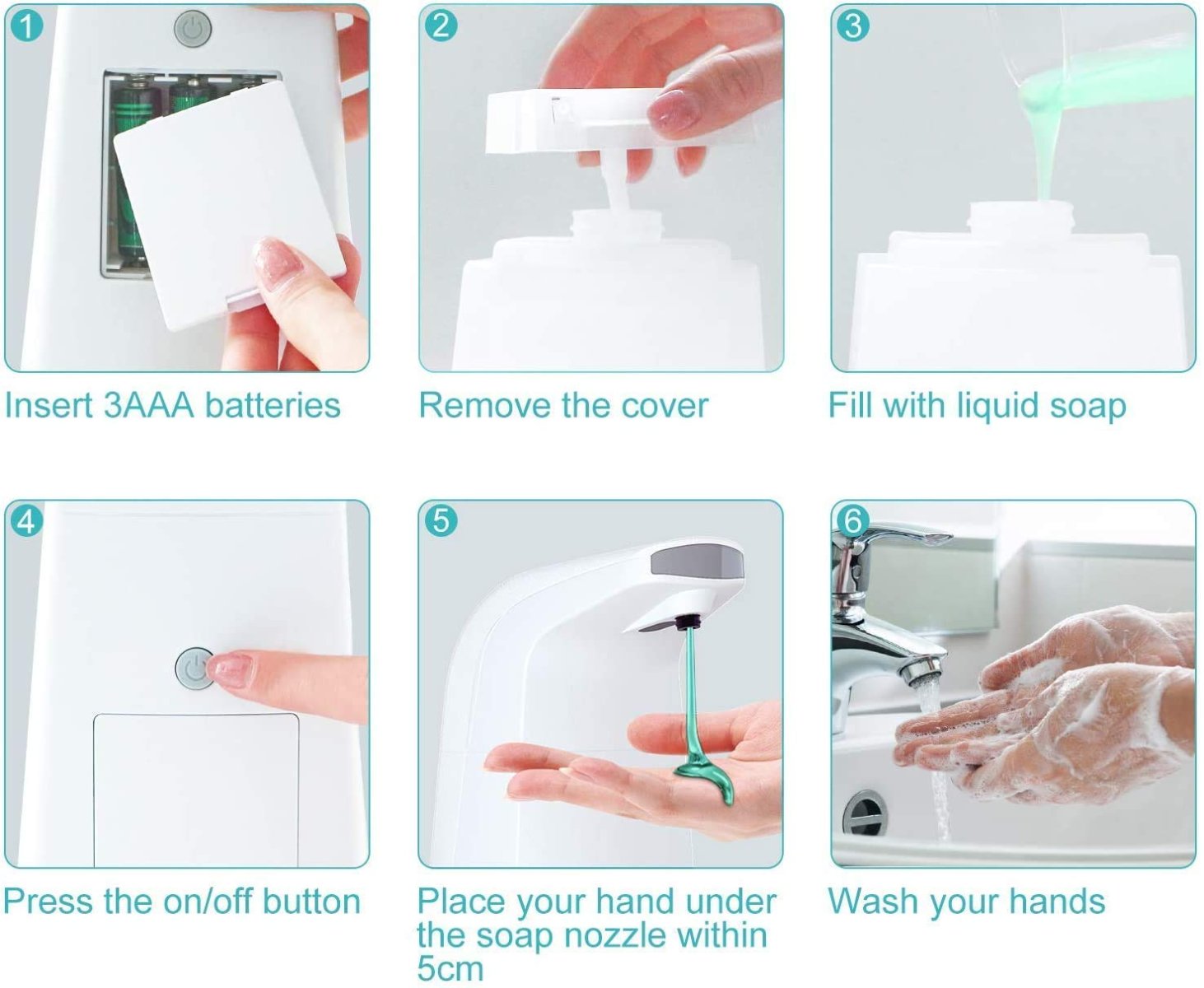 1
Insert 3AAA batteries

2
Remove the cover

3
Fill with liquid soap

4
Press the on/off button

5
Place your hand under the soap nozzle within 5cm

6
Wash your hands