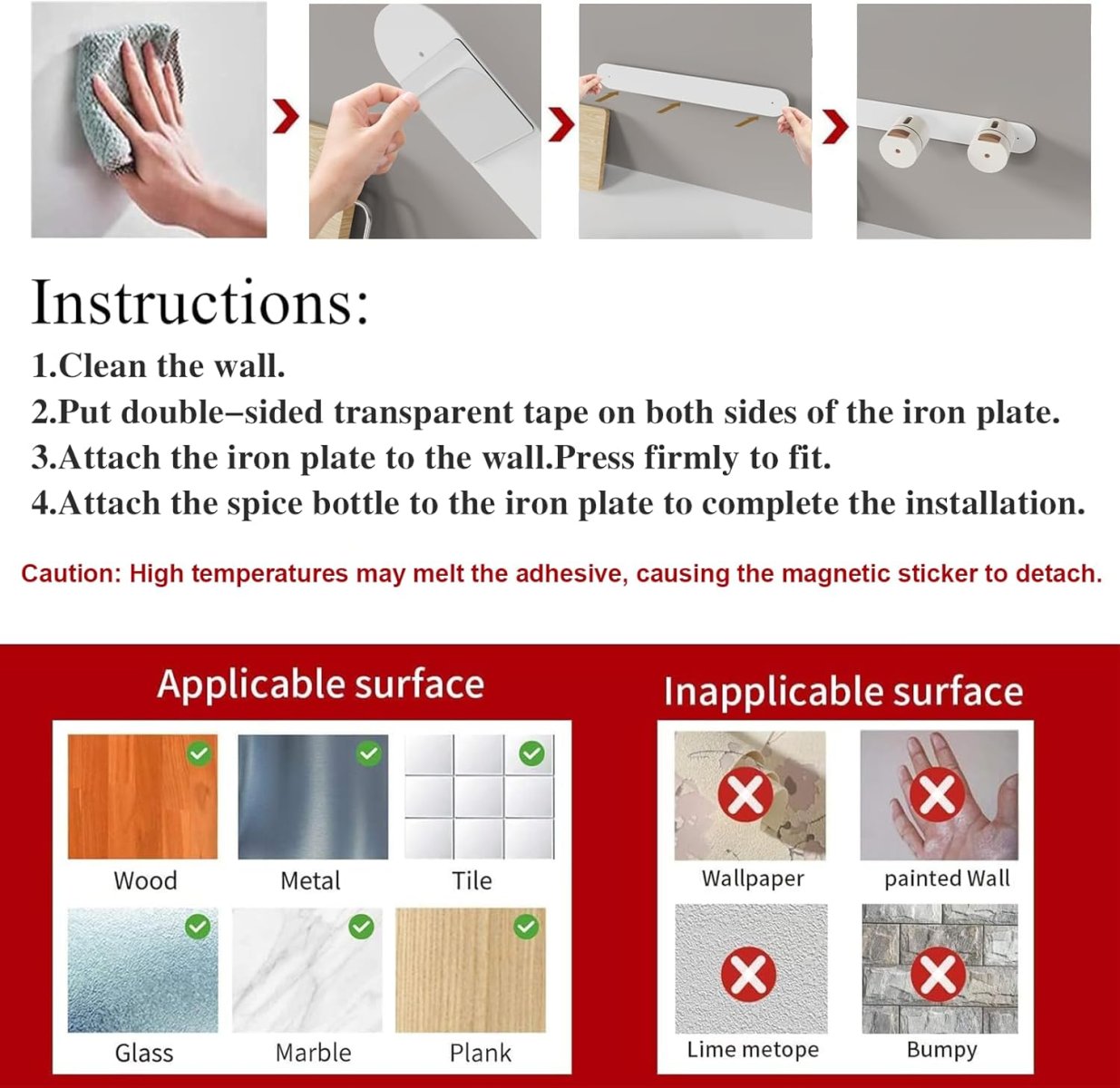 Instructions:

1.Clean the wall.

2.Put double–sided transparent tape on both sides of the iron plate.

3.Attach the iron plate to the wall.Press firmly to fit.

4.Attach the spice bottle to the iron plate to complete the installation.

Caution: High temperatures may melt the adhesive, causing the magnetic sticker to detach.

Applicable surface

Wood

Metal

Tile

Glass

Marble

Plank

Inapplicable surface

Wallpaper

painted Wall

Lime metope

Bumpy