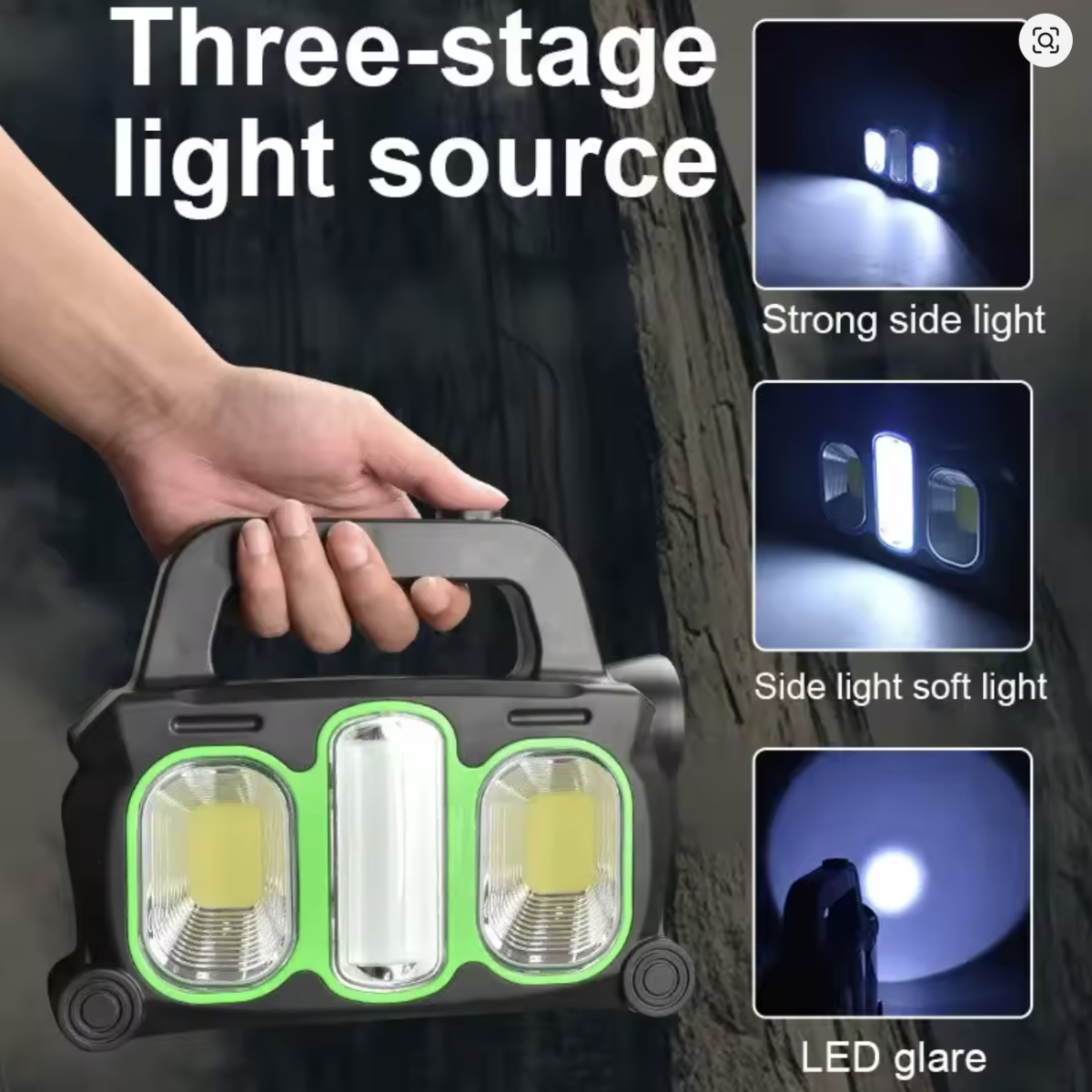 Three-stage light source

Strong side light

Side light soft light

LED glare