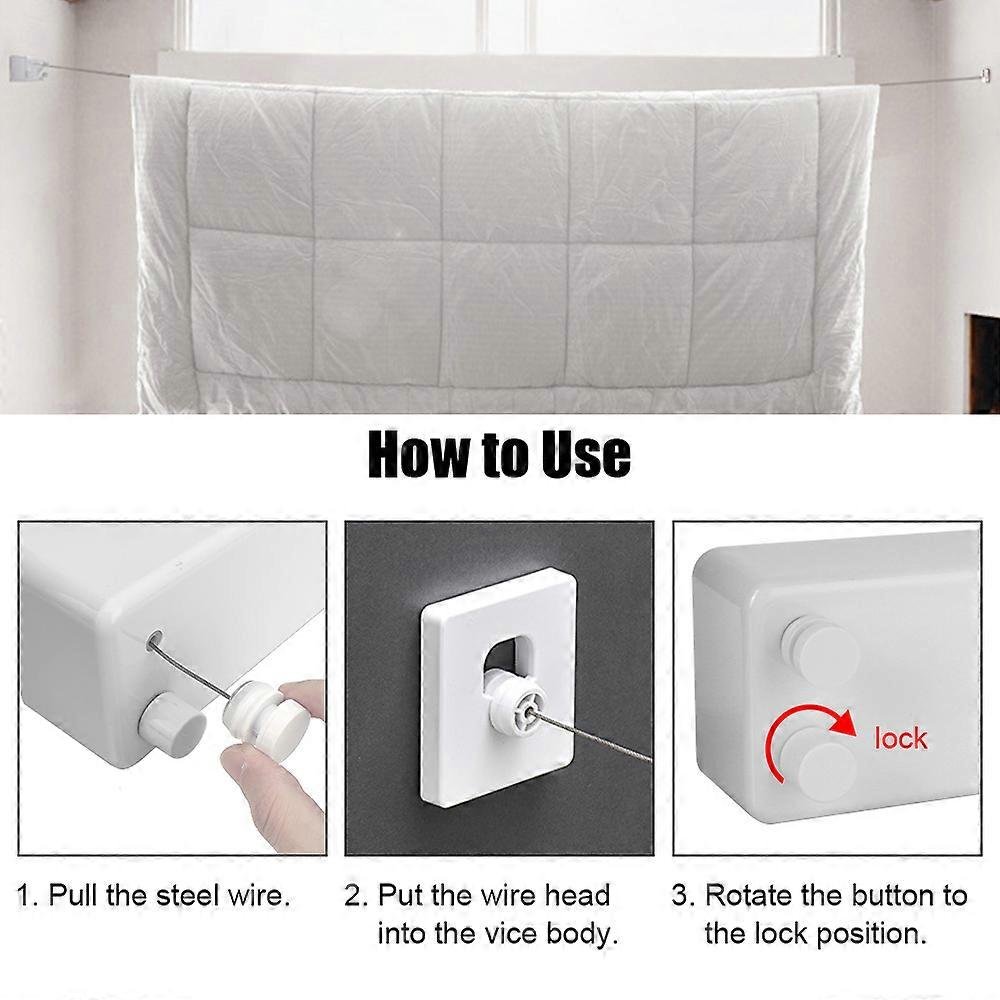 How to Use

lock

1. Pull the steel wire.

2. Put the wire head into the vice body.

3. Rotate the button to the lock position.