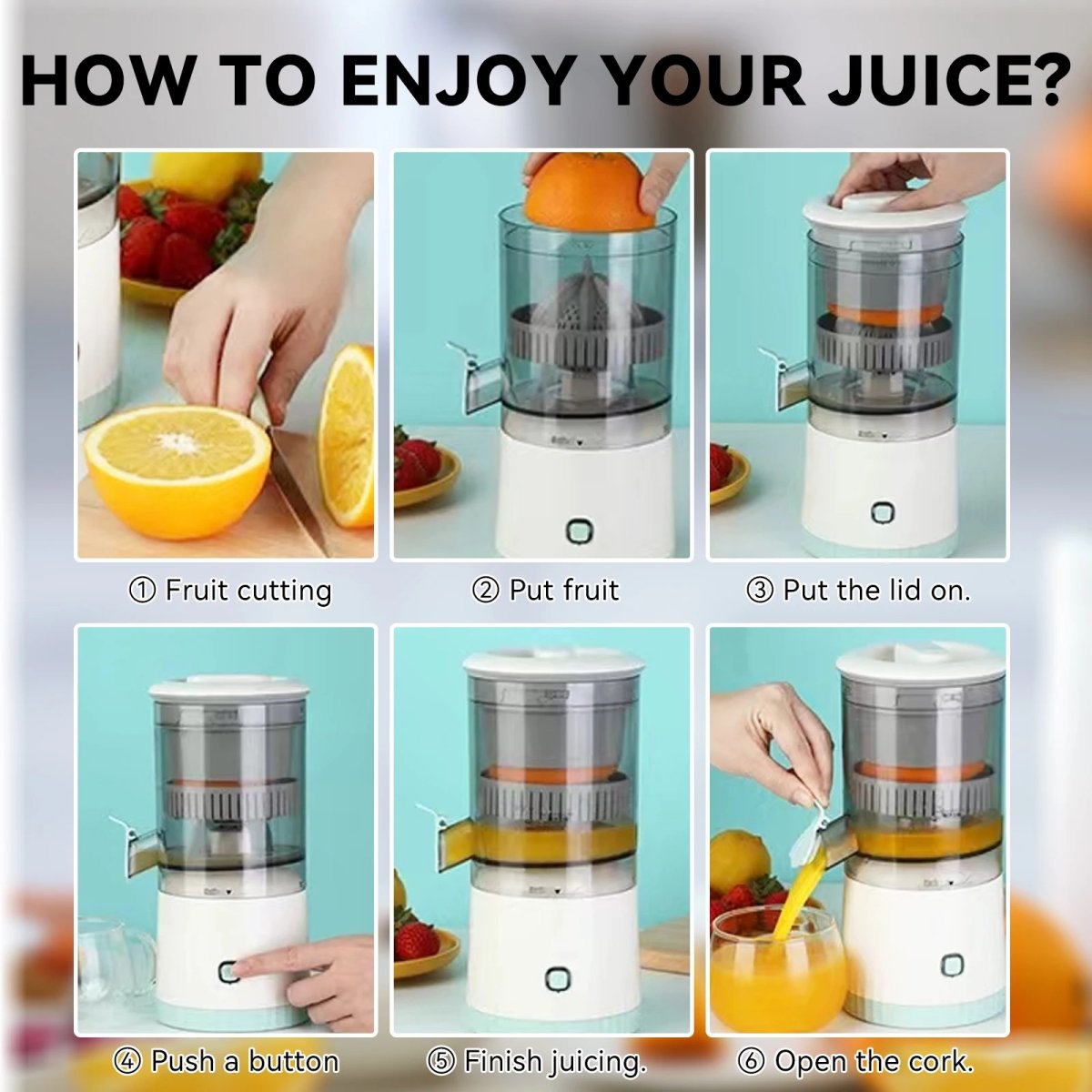 HOW TO ENJOY YOUR JUICE?

① Fruit cutting

② Put fruit

③ Put the lid on.

④ Push a button

⑤ Finish juicing.

⑥ Open the cork.