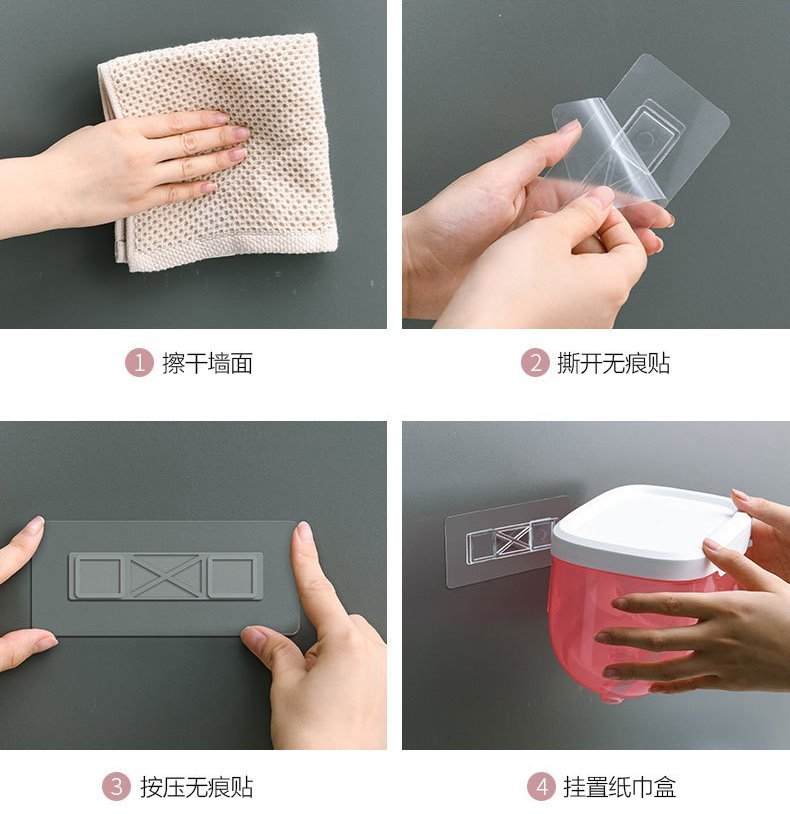 1 擦干墙面

2 撕开无痕贴

3 按压无痕贴

4 挂置纸巾盒