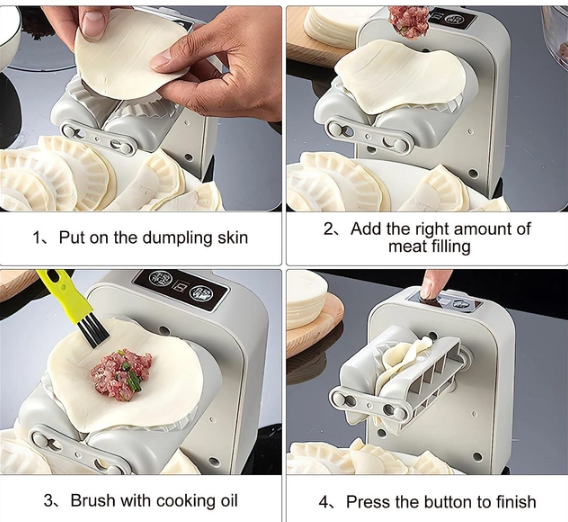 1、Put on the dumpling skin

2、Add the right amount of meat filling

3、Brush with cooking oil

4、Press the button to finish