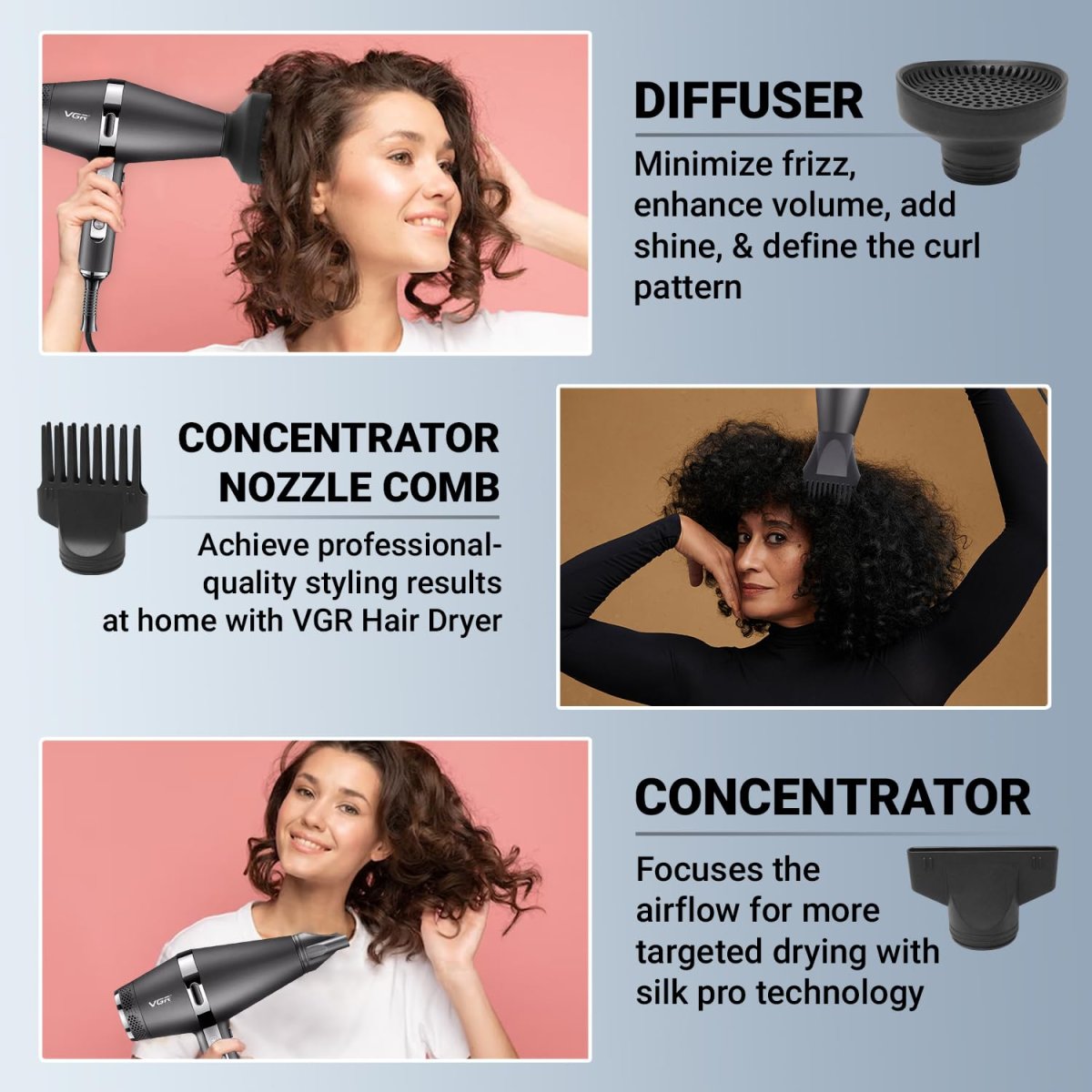 VGR

DIFFUSER

Minimize frizz, enhance volume, add shine, & define the curl pattern

CONCENTRATOR NOZZLE COMB

Achieve professional-quality styling results at home with VGR Hair Dryer

VGR

CONCENTRATOR

Focuses the airflow for more targeted drying with silk pro technology