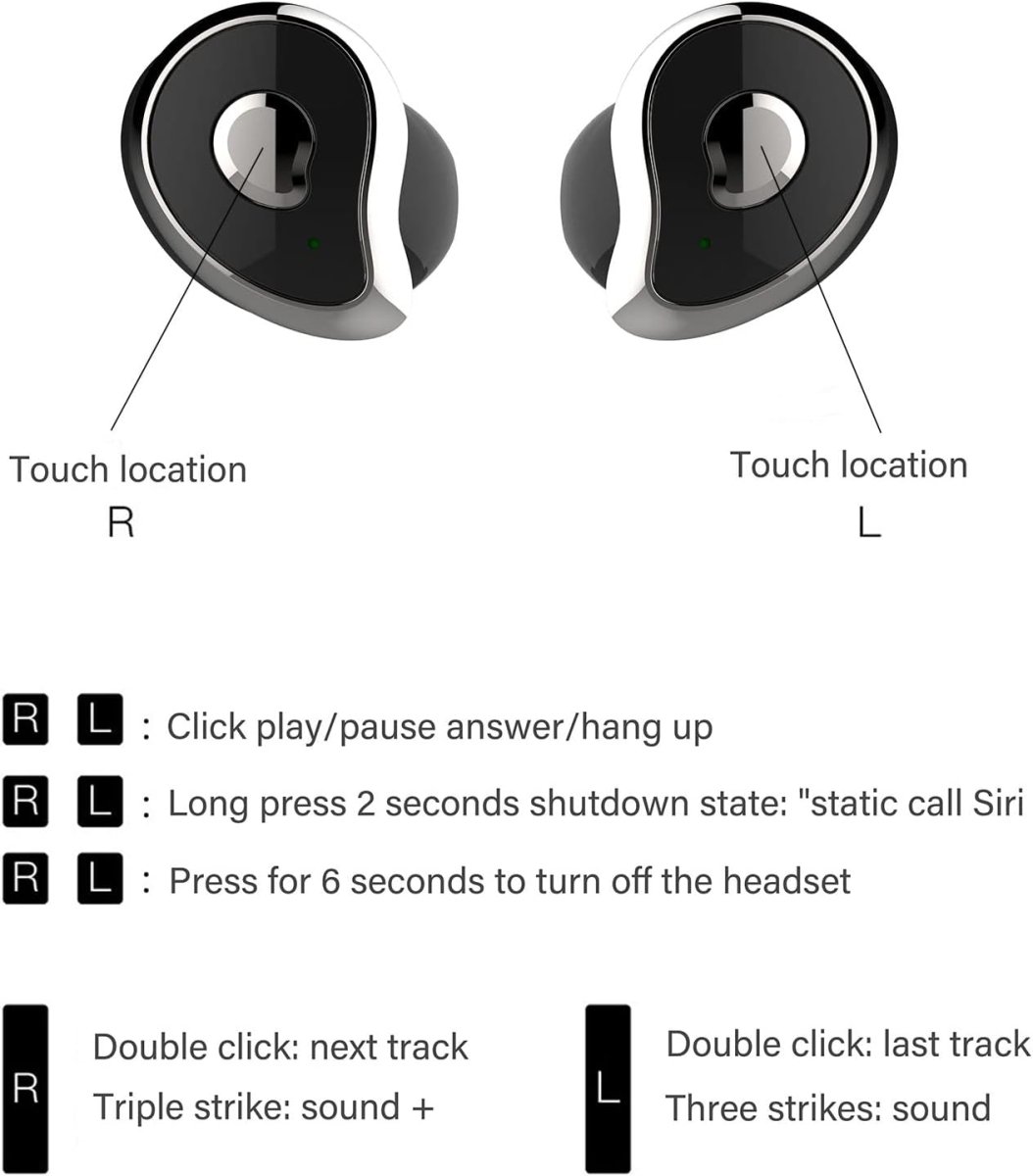 Touch location
R

Touch location
L

R L : Click play/pause answer/hang up

R L : Long press 2 seconds shutdown state: "static call Siri

R L : Press for 6 seconds to turn off the headset

R
Double click: next track
Triple strike: sound +

L
Double click: last track
Three strikes: sound