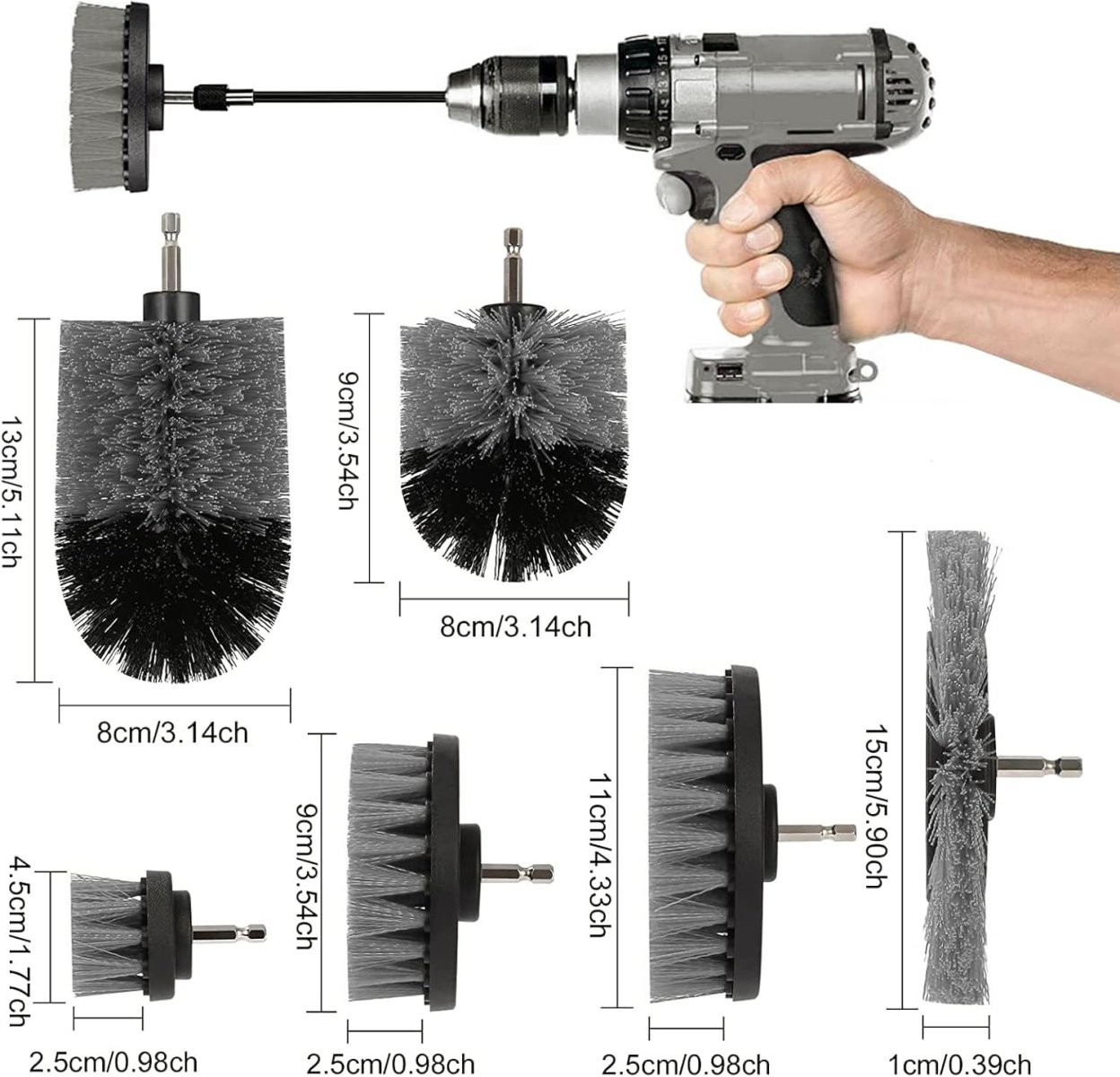 13cm/5.11ch

8cm/3.14ch

9cm/3.54ch

8cm/3.14ch

4.5cm/1.77ch

2.5cm/0.98ch

9cm/3.54ch

2.5cm/0.98ch

11cm/4.33ch

2.5cm/0.98ch

15cm/5.90ch

1cm/0.39ch